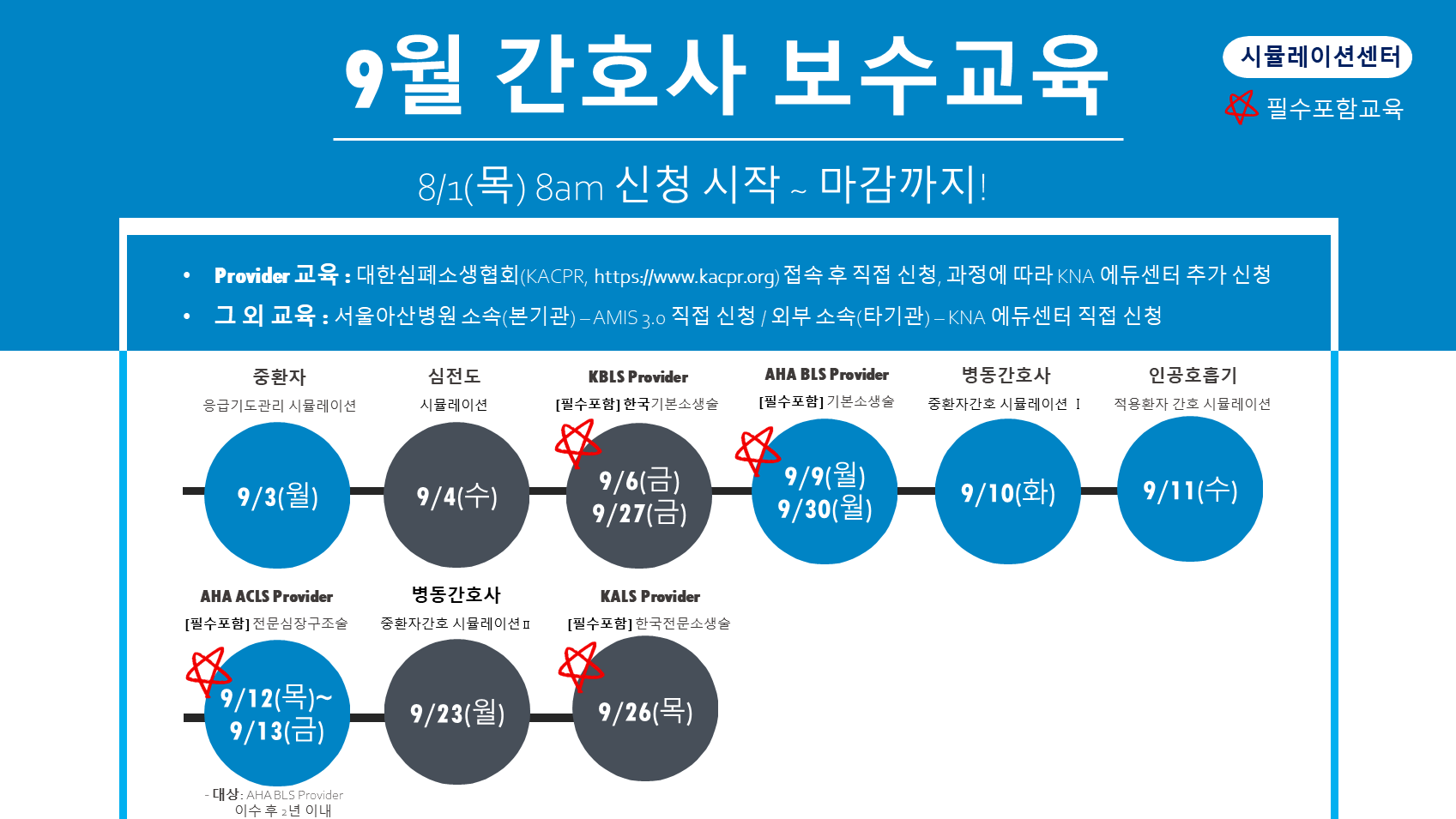 9월 간호사 보수교육

시뮬레이션센터

필수포함교육

8/1(목) 8am 신청 시작 ~ 마감까지!

• Provider 교육 : 대한심폐소생협회(KACPR, https://www.kacpr.org) 접속 후 직접 신청, 과정에 따라 KNA 에듀센터 추가 신청
• 그 외 교육 : 서울아산병원 소속(본기관) – AMIS 3.0 직접 신청 / 외부 소속(타기관) – KNA 에듀센터 직접 신청

중환자
응급기도관리 시뮬레이션
9/3(월)

심전도
시뮬레이션
9/4(수)

KBLS Provider
[필수포함] 한국기본소생술
9/6(금)
9/27(금)

AHA BLS Provider
[필수포함] 기본소생술
9/9(월)
9/30(월)

병동간호사
중환자간호 시뮬레이션 I
9/10(화)

인공호흡기
적용환자 간호 시뮬레이션
9/11(수)

AHA ACLS Provider
[필수포함] 전문심장구조술
9/12(목)~
9/13(금)
- 대상: AHA BLS Provider
이수 후 2년 이내

병동간호사
중환자간호 시뮬레이션 II
9/23(월)

KALS Provider
[필수포함] 한국전문소생술
9/26(목)