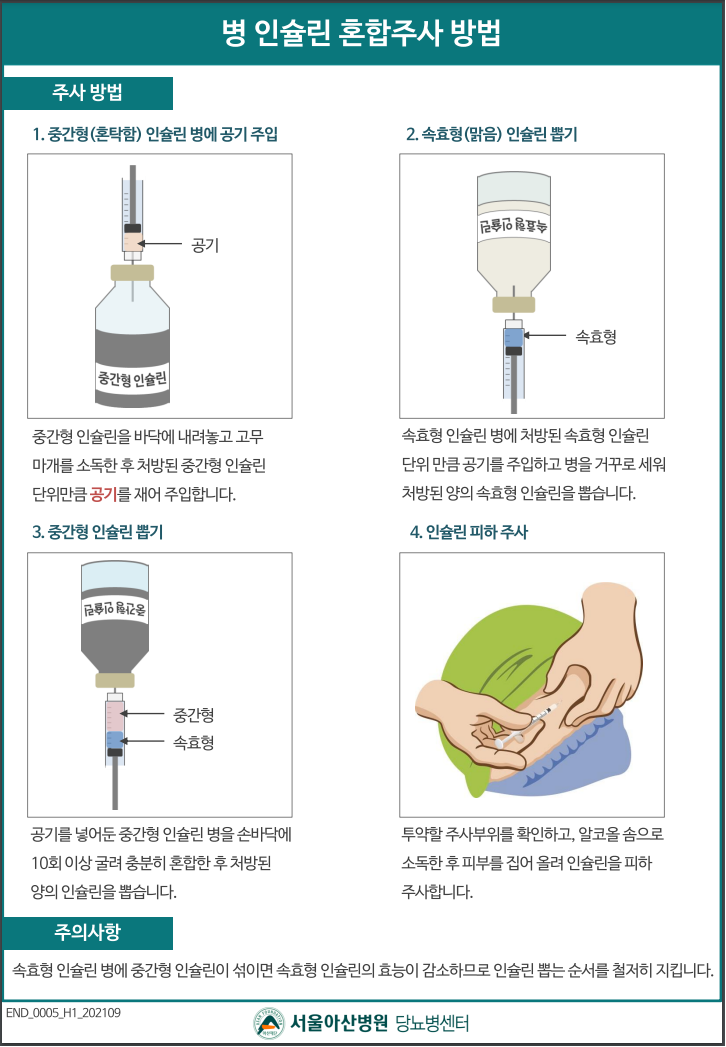 병 인슐린 혼합주사 방법

주사 방법

1. 중간형(혼탁함) 인슐린 병에 공기 주입

공기

중간형 인슐린

중간형 인슐린을 바닥에 내려놓고 고무 마개를 소독한 후 처방된 중간형 인슐린 단위만큼 공기를 재어 주입합니다.

2. 속효형(맑음) 인슐린 뽑기

속효형 인슐린

속효형

속효형 인슐린 병에 처방된 속효형 인슐린 단위 만큼 공기를 주입하고 병을 거꾸로 세워 처방된 양의 속효형 인슐린을 뽑습니다.

3. 중간형 인슐린 뽑기

중간형 인슐린

중간형

속효형

공기를 넣어둔 중간형 인슐린 병을 손바닥에 10회 이상 굴려 충분히 혼합한 후 처방된 양의 인슐린을 뽑습니다.

4. 인슐린 피하 주사

투약할 주사부위를 확인하고, 알코올 솜으로 소독한 후 피부를 집어 올려 인슐린을 피하 주사합니다.

주의사항

속효형 인슐린 병에 중간형 인슐린이 섞이면 속효형 인슐린의 효능이 감소하므로 인슐린 뽑는 순서를 철저히 지킵니다.

END_0005_H1_202109

서울아산병원 당뇨병센터